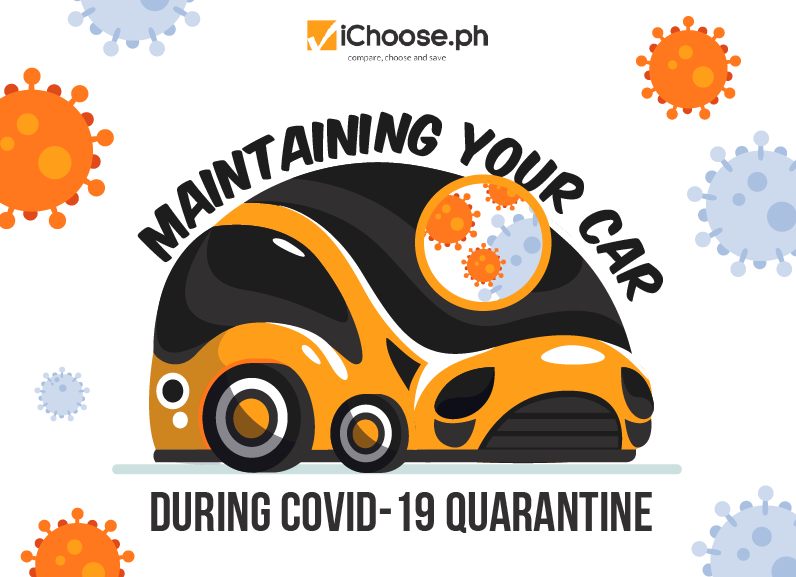 iChoose.ph
compare, choose and save

MAINTAINING YOUR CAR

DURING COVID-19 QUARANTINE