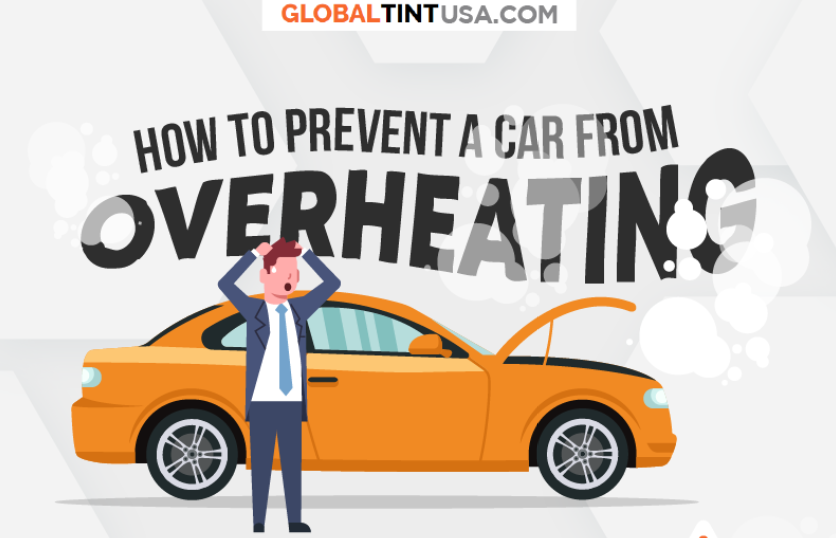 GLOBALTINTUSA.COM

HOW TO PREVENT A CAR FROM OVERHEATING